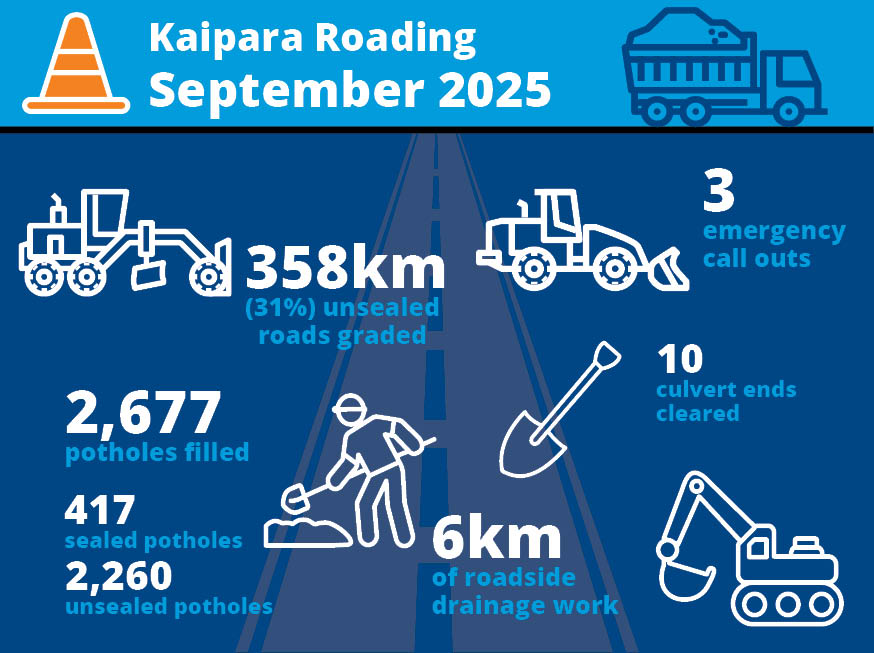 Kaipara Roading
September 2025

358km
(31%) unsealed roads graded

3
emergency call outs

10
culvert ends cleared

2,677
potholes filled

417
sealed potholes

2,260
unsealed potholes

6km
of roadside drainage work